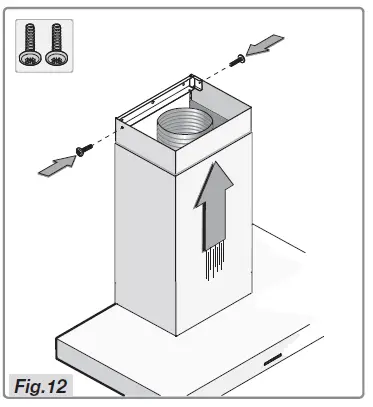 Fig.12