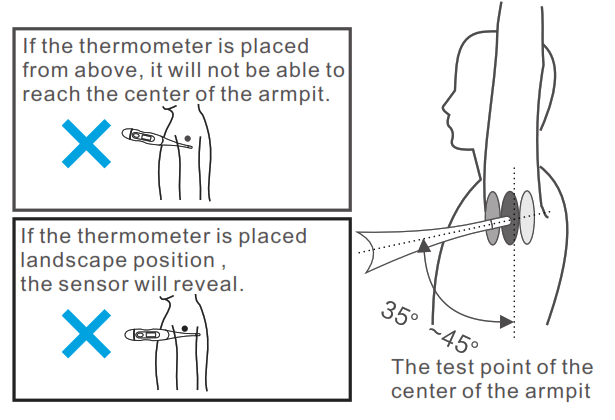 If the thermometer is placed from above, it will not be able to reach the center of the armpit.

If the thermometer is placed landscape position ,
the sensor will reveal.

35°
~45°

The test point of the center of the armpit