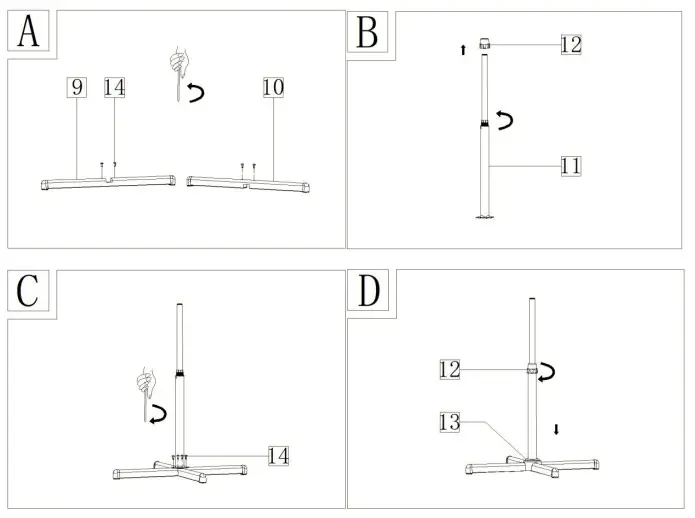 A

9

14

10

B

12

11

C

14

D

12

13