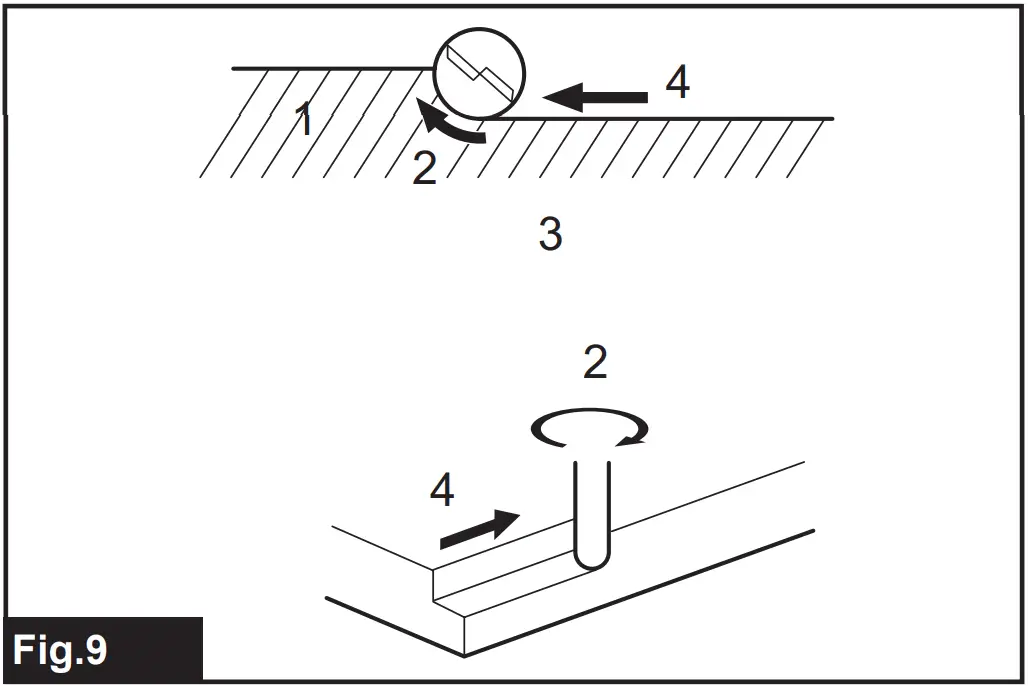 1
2
4
3
2
4
Fig.9