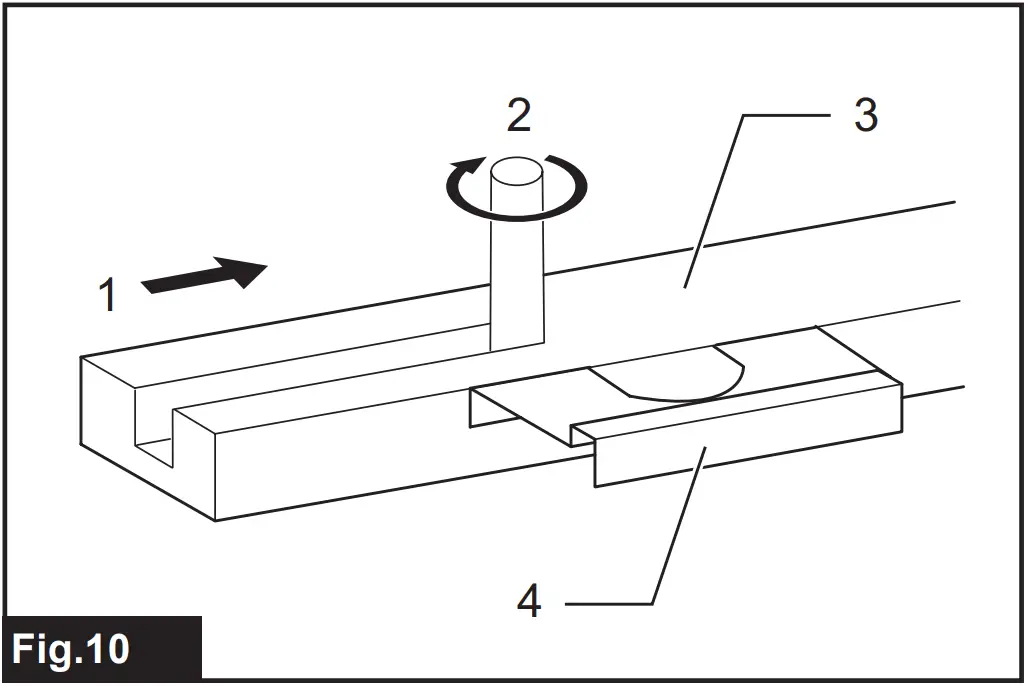 2
3
1
4
Fig.10