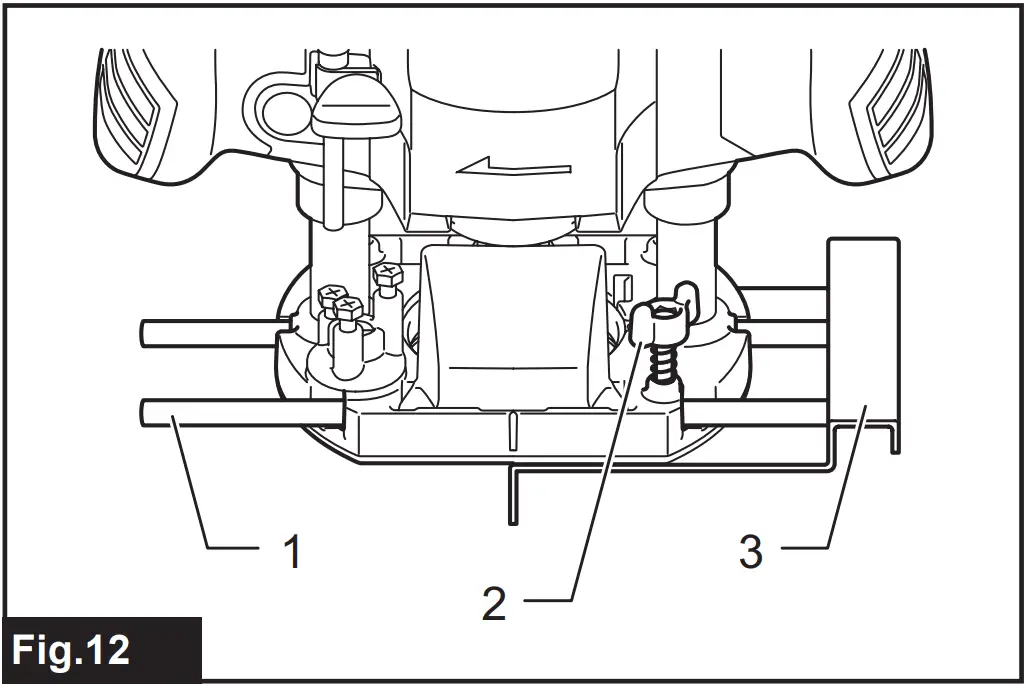 1
2
3
Fig.12