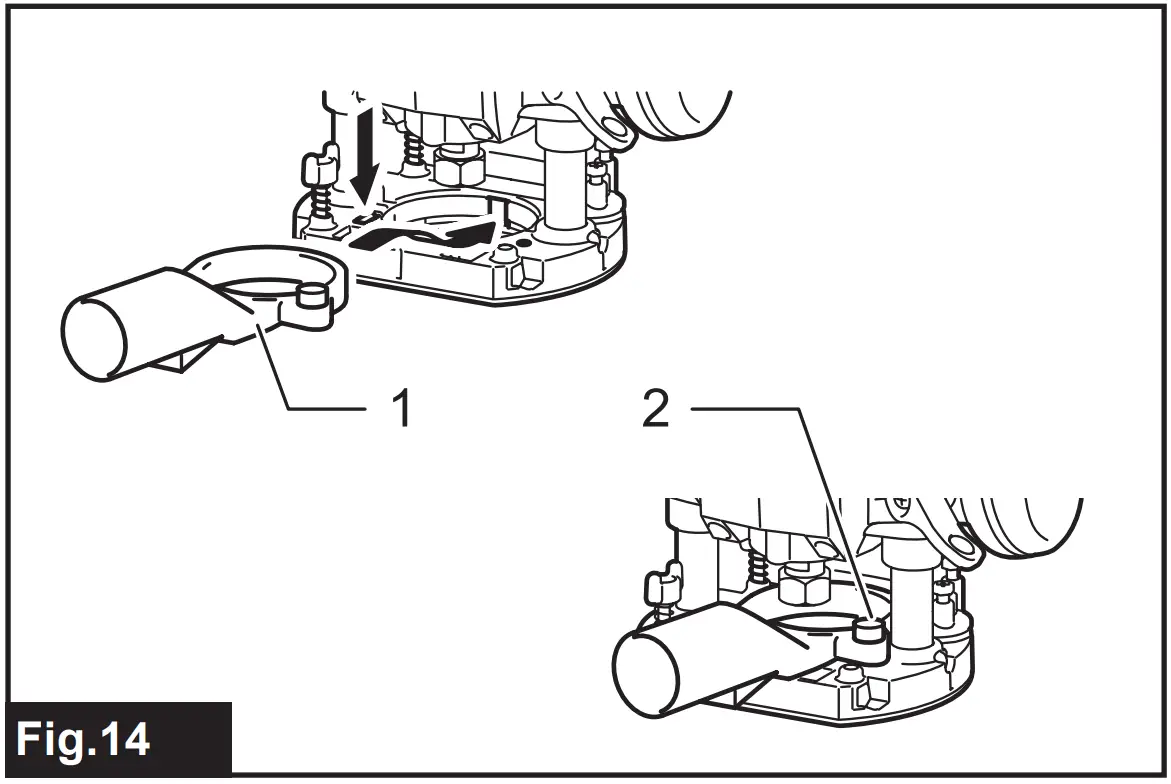 1

2

Fig.14