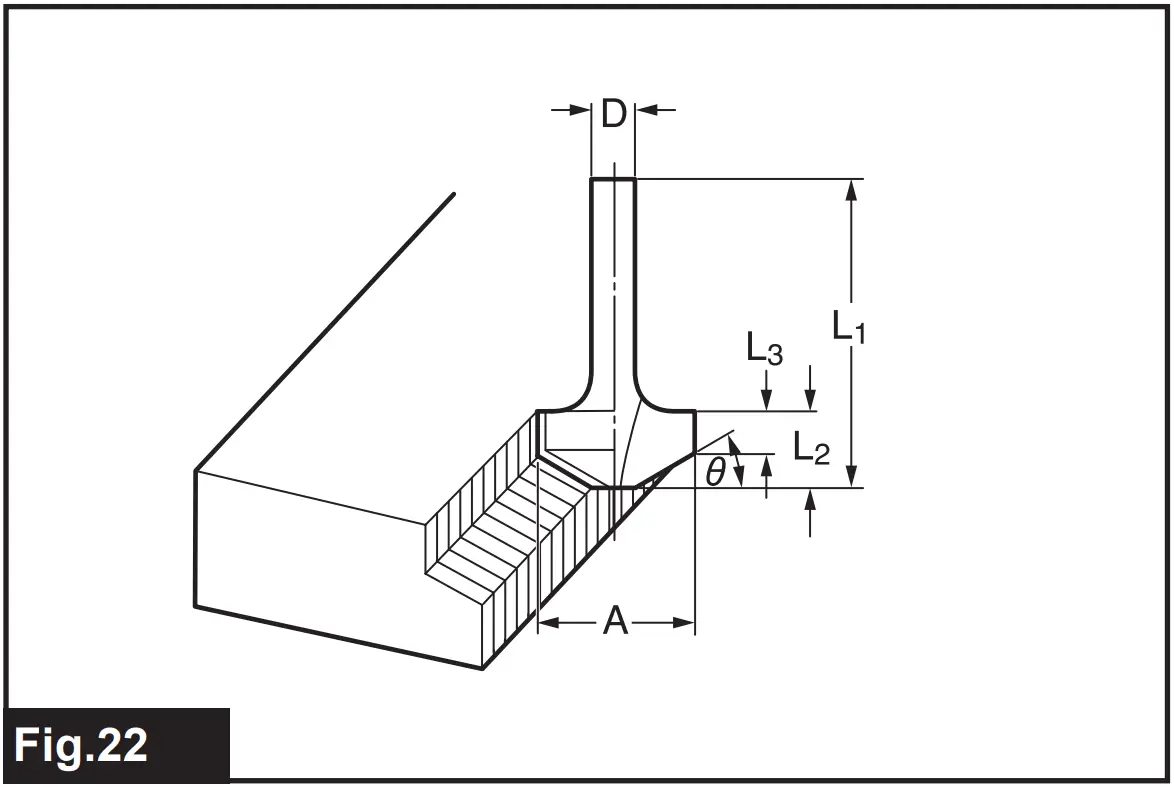 D

$L_1$

$L_3$

$L_2$

$\theta$

A

Fig.22