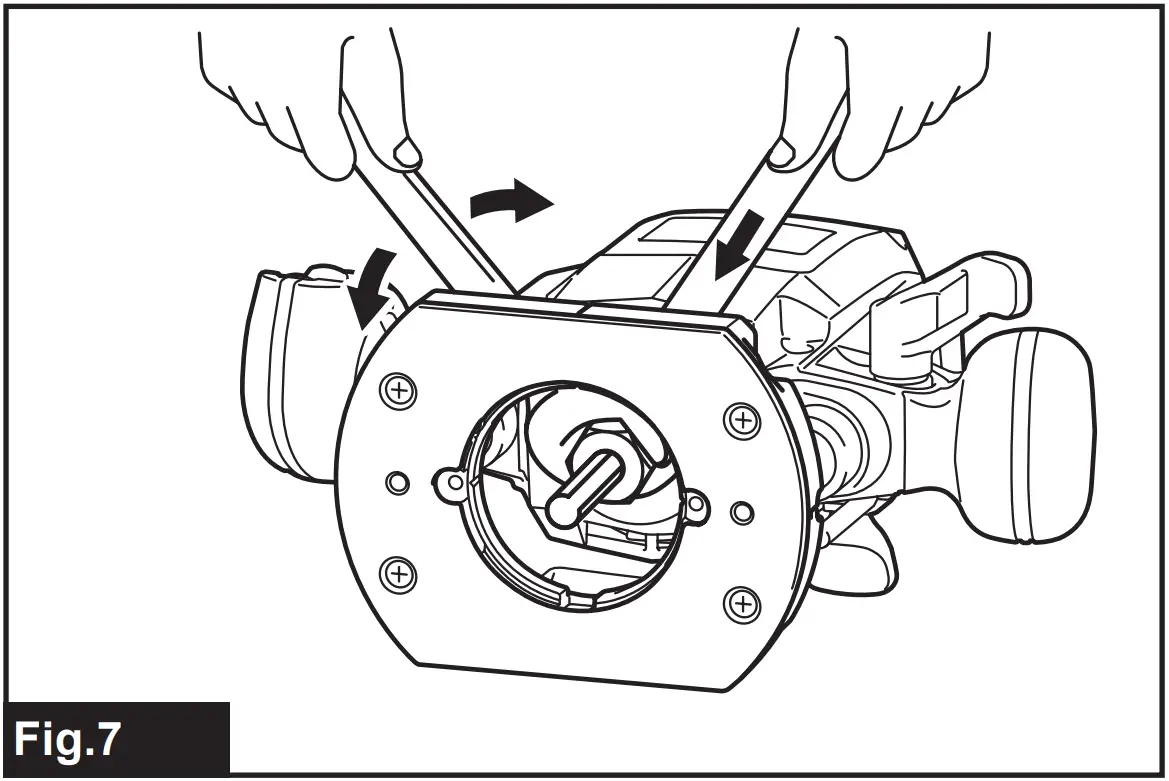 Fig.7