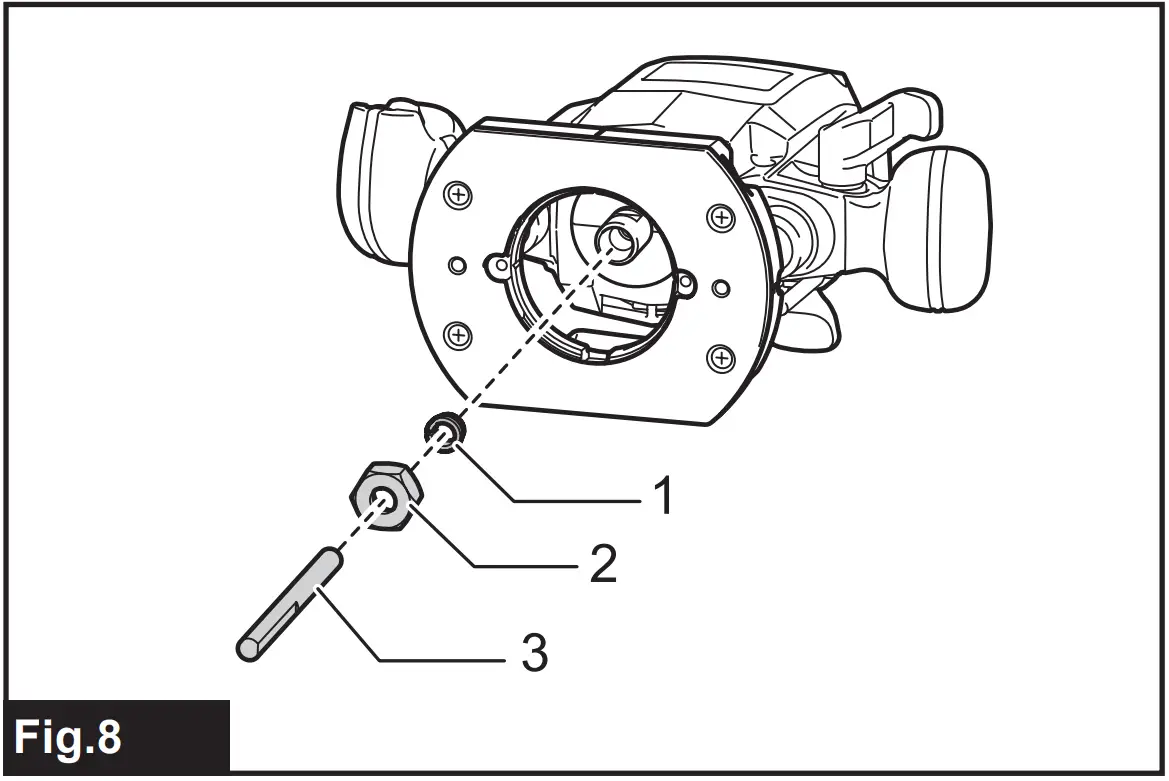 1
2
3
Fig.8