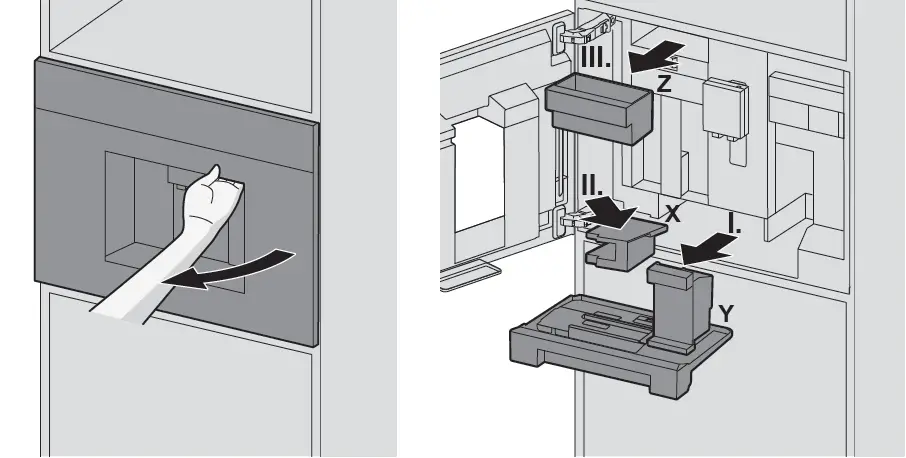 III.
Z
II.
X
I.
Y