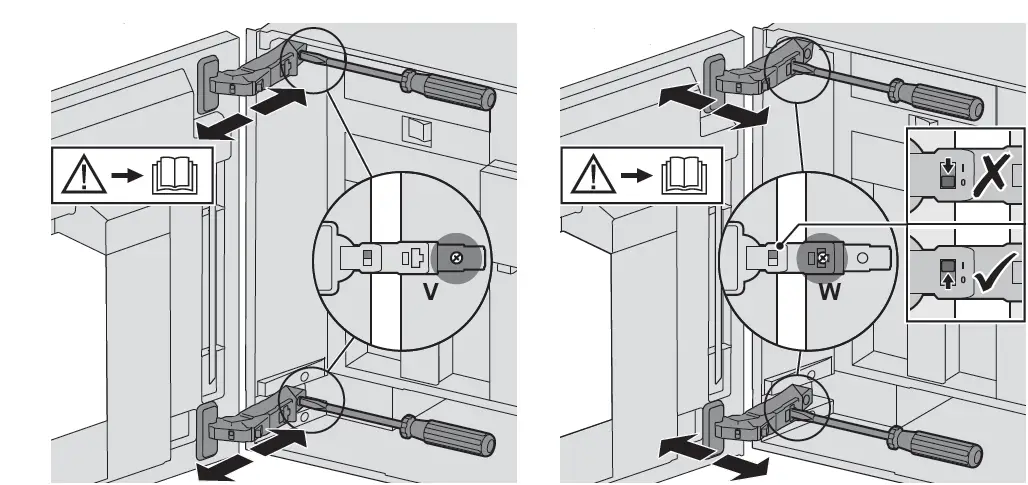 V

W

I
0

I
0