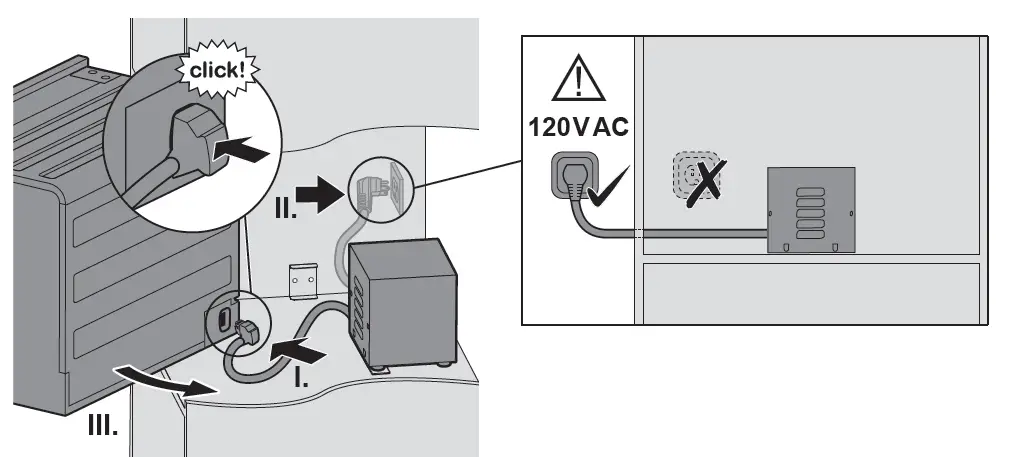 click!

II.

I.

III.

120V AC