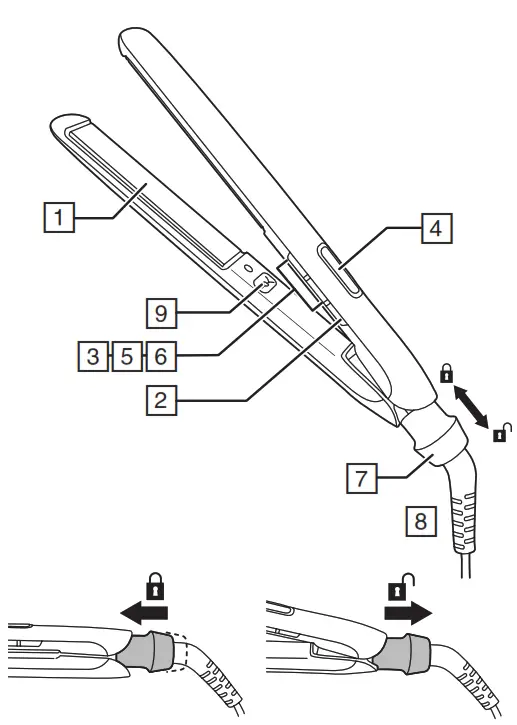 1
4
9
3 5 6
2
7
8