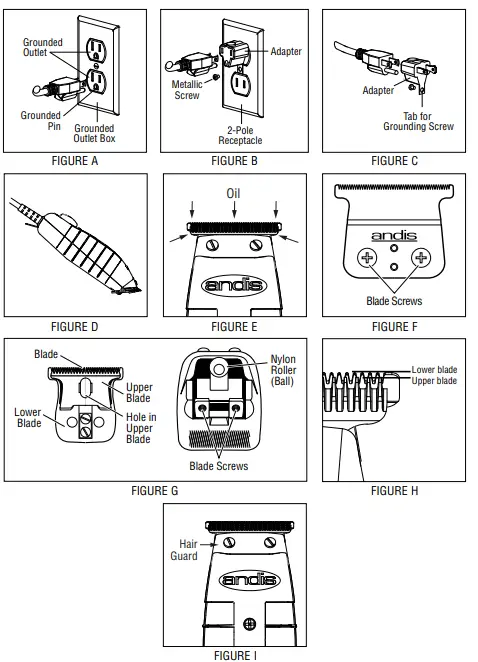 Grounded Outlet
Grounded Pin
Grounded Outlet Box
FIGURE A

Adapter
Metallic Screw
2-Pole Receptacle
FIGURE B

Adapter
Tab for Grounding Screw
FIGURE C

FIGURE D

Oil
andis
FIGURE E

andis
Blade Screws
FIGURE F

Blade
Upper Blade
Lower Blade
Hole in Upper Blade
Nylon Roller (Ball)
Blade Screws
FIGURE G

Lower blade
Upper blade
FIGURE H

Hair Guard
andis
FIGURE I