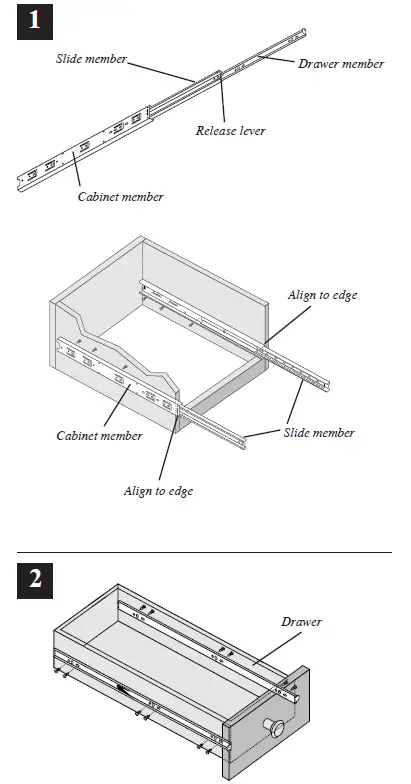 1

Slide member

Drawer member

Release lever

Cabinet member

Align to edge

Cabinet member

Slide member

Align to edge

2

Drawer