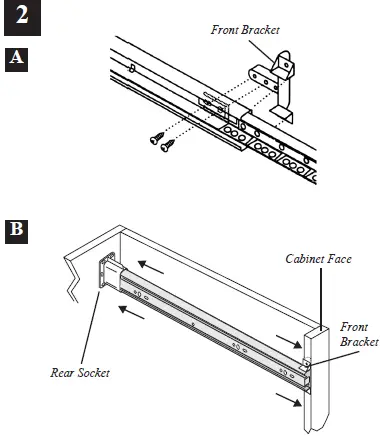 2

A

Front Bracket

B

Cabinet Face

Front Bracket

Rear Socket