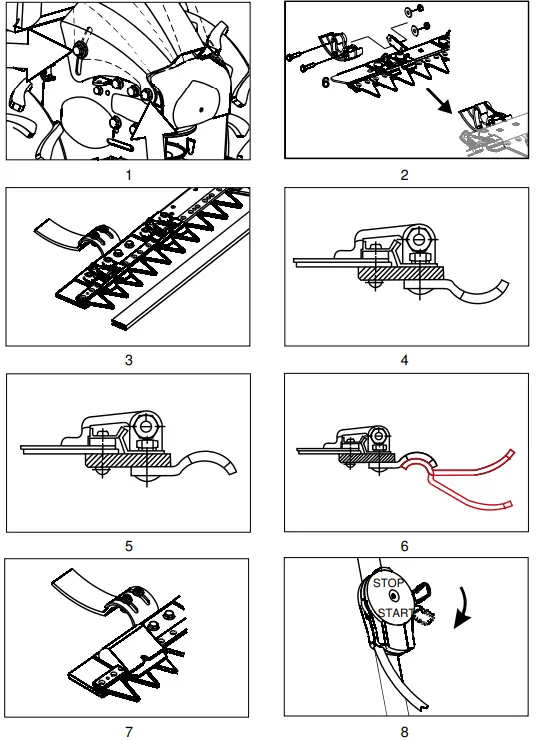 1

6

2

3

4

5

6

7

STOP

START

8