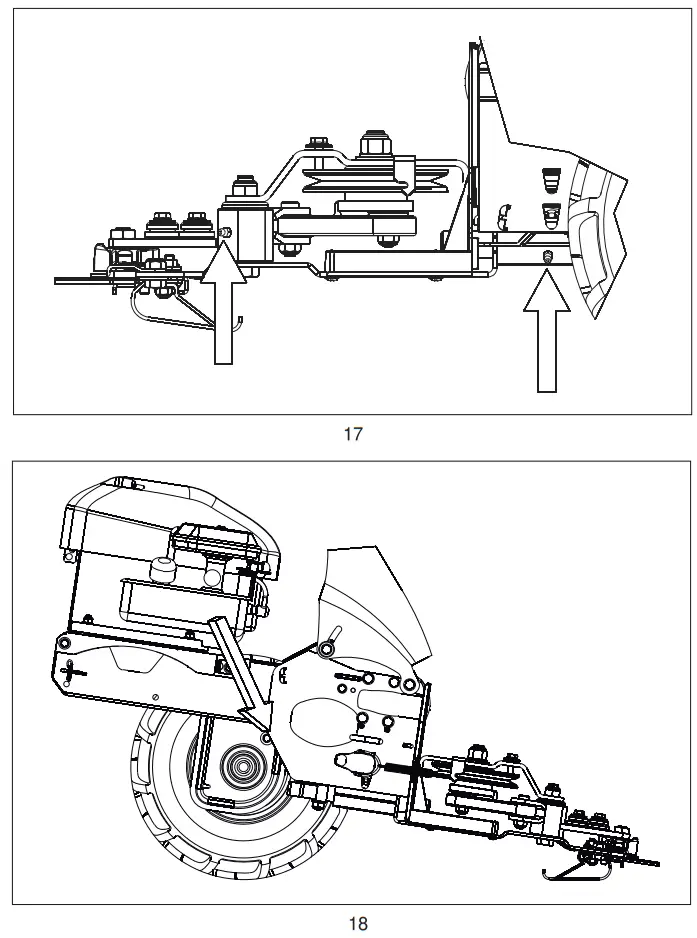 17

18