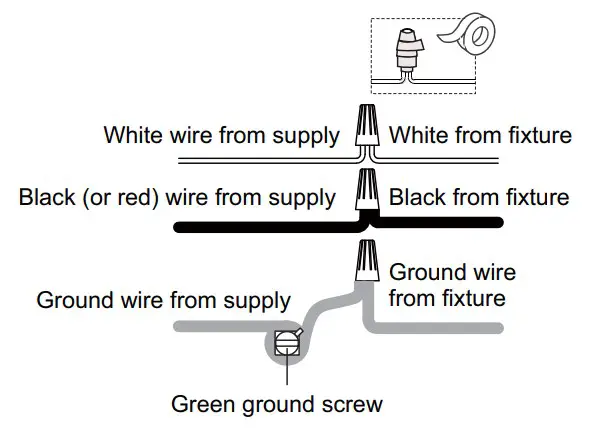 White wire from supply

White from fixture

Black (or red) wire from supply

Black from fixture

Ground wire from supply

Ground wire from fixture

Green ground screw