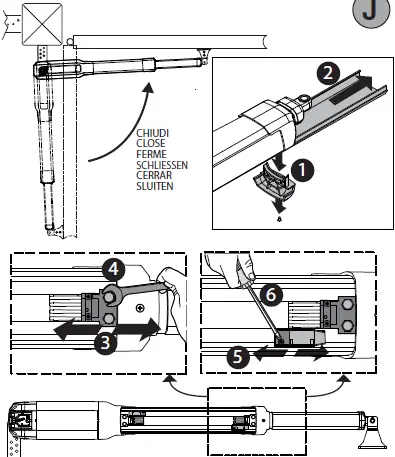 J

CHIUDI
CLOSE
FERME
SCHLIESSEN
CERRAR
SLUITEN

2

1

4

3

6

5