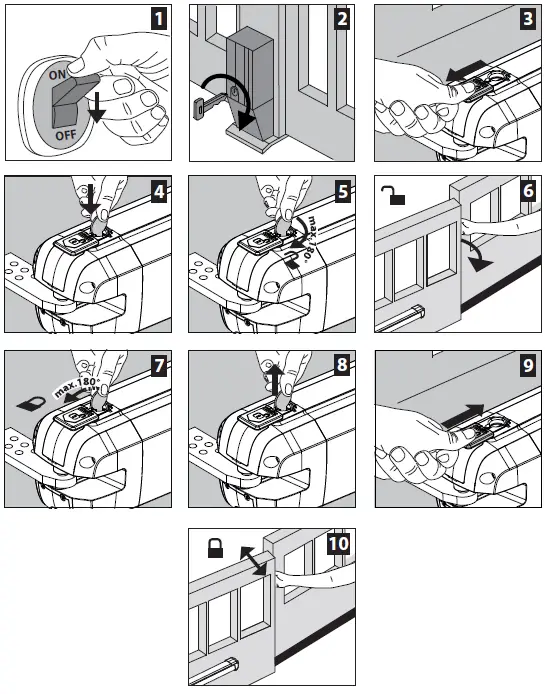 1
ON
OFF
2
3
4
5
max.180°
6
7
max.180°
8
9
10