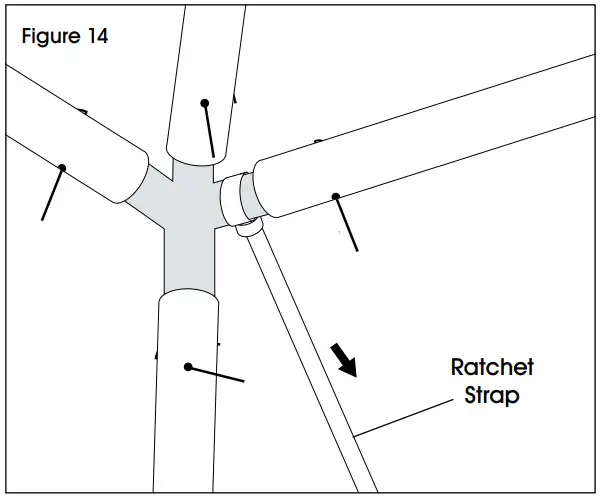 Figure 14

Ratchet
Strap