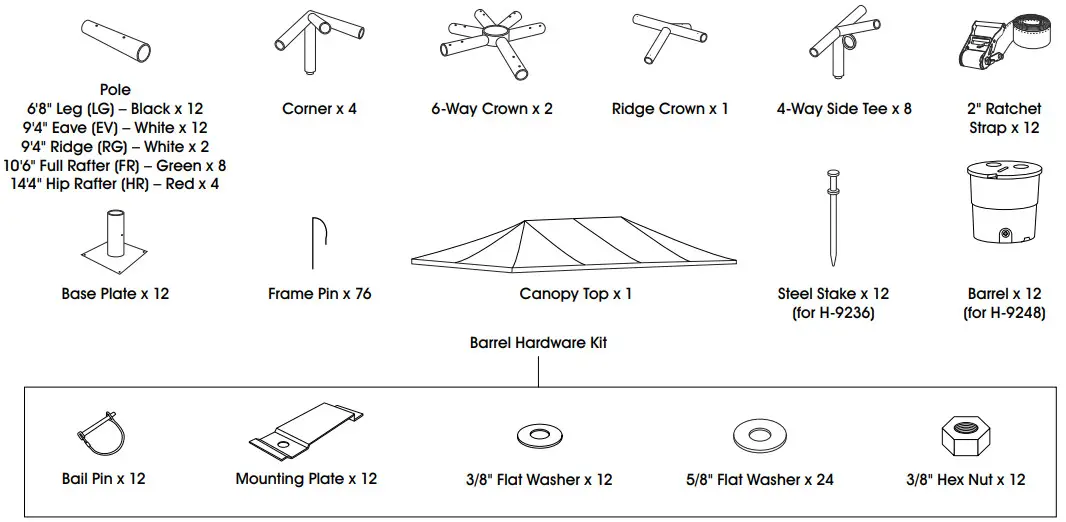 Pole
6'8" Leg (LG) – Black x 12
9'4" Eave (EV) – White x 12
9'4" Ridge (RG) – White x 2
10'6" Full Rafter (FR) – Green x 8
14'4" Hip Rafter (HR) – Red x 4

Corner x 4

6-Way Crown x 2

Ridge Crown x 1

4-Way Side Tee x 8

2" Ratchet Strap x 12

Base Plate x 12

Frame Pin x 76

Canopy Top x 1

Steel Stake x 12 (for H-9236)

Barrel x 12 (for H-9248)

Barrel Hardware Kit

Bail Pin x 12

Mounting Plate x 12

3/8" Flat Washer x 12

5/8" Flat Washer x 24

3/8" Hex Nut x 12