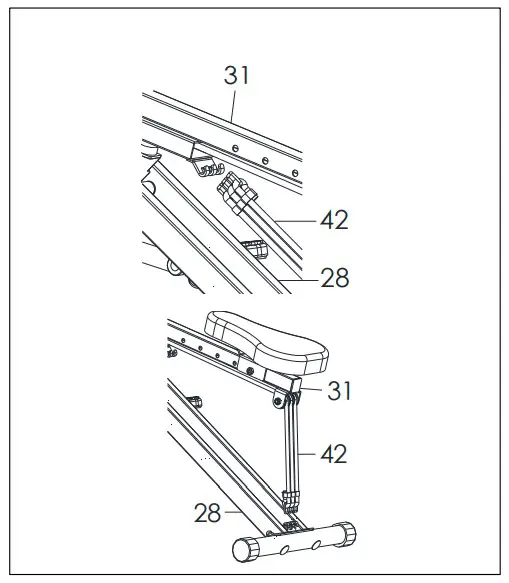 31
42
28
31
42
28