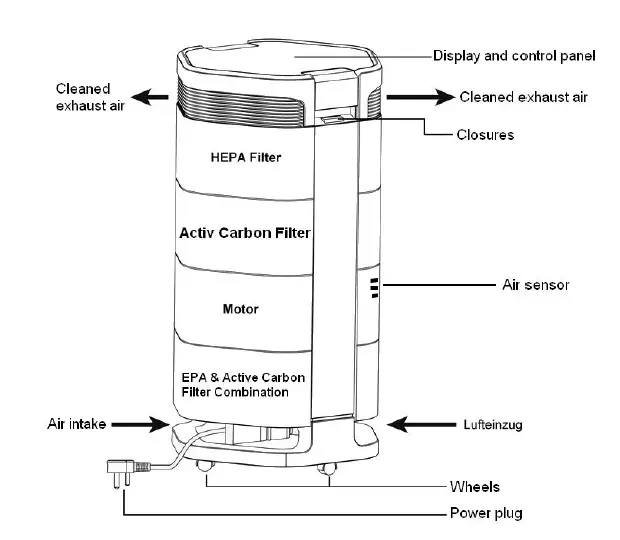 Display and control panel

Cleaned exhaust air

Cleaned exhaust air

Closures

HEPA Filter

Activ Carbon Filter

Air sensor

Motor

EPA & Active Carbon Filter Combination

Air intake

Lufteinzug

Wheels

Power plug