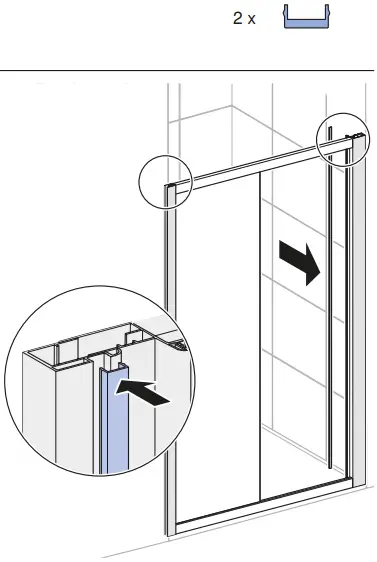 2 x