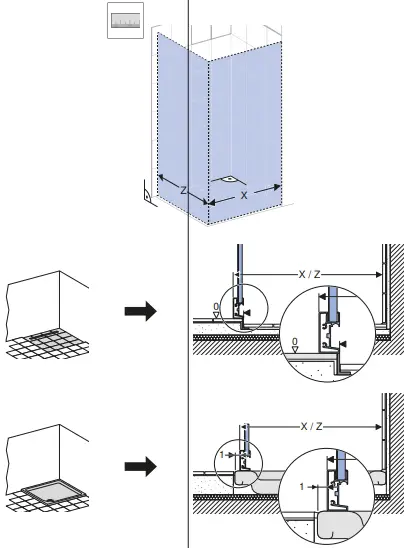 Z
X
X / Z
0
0
X / Z
1
1