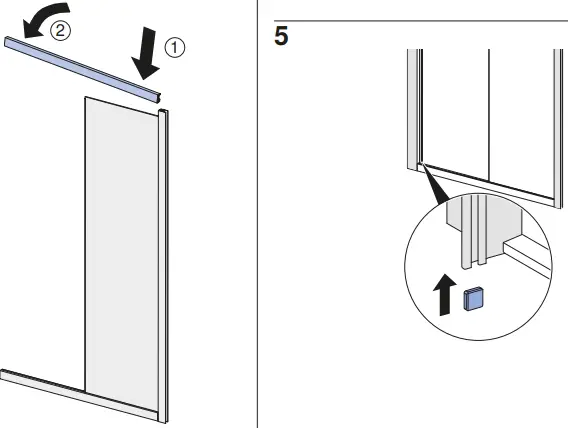 ②
①
5