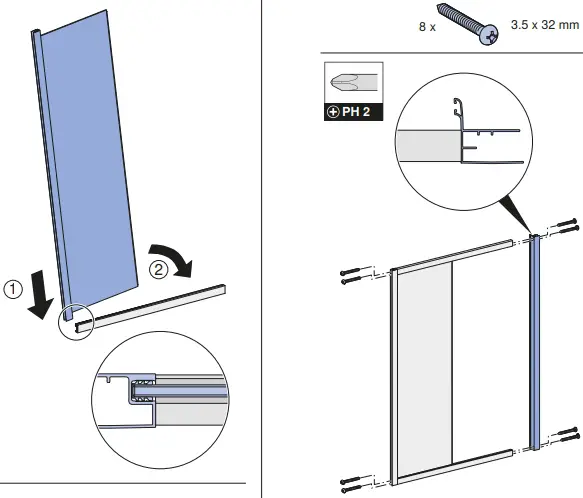 ①
②

8 x
3.5 x 32 mm

PH 2