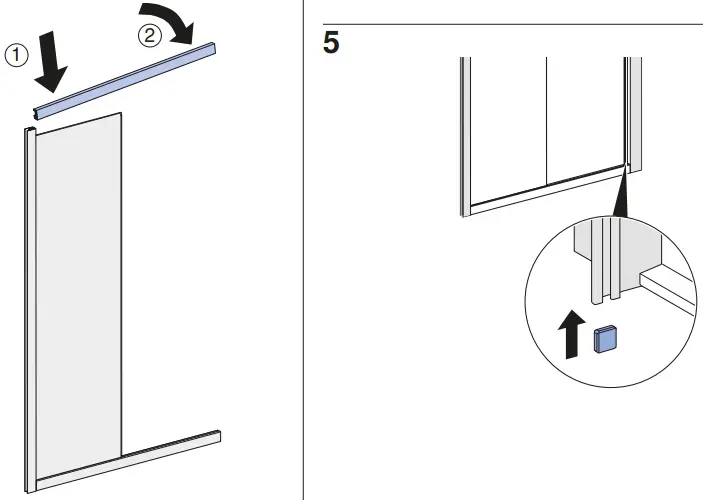 ①
②
5