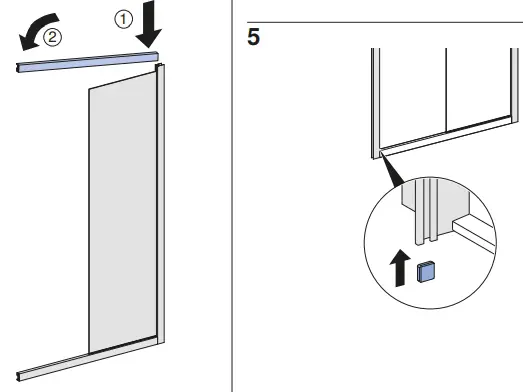 ②
①

5