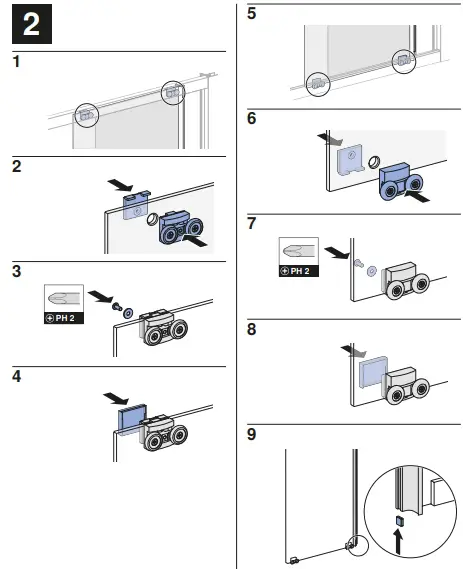 2

1

2

3

PH 2

4

5

6

7

PH 2

8

9