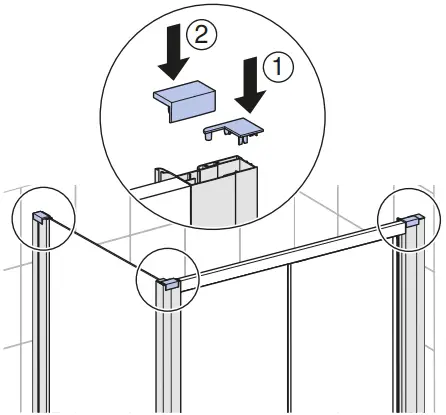 2
1