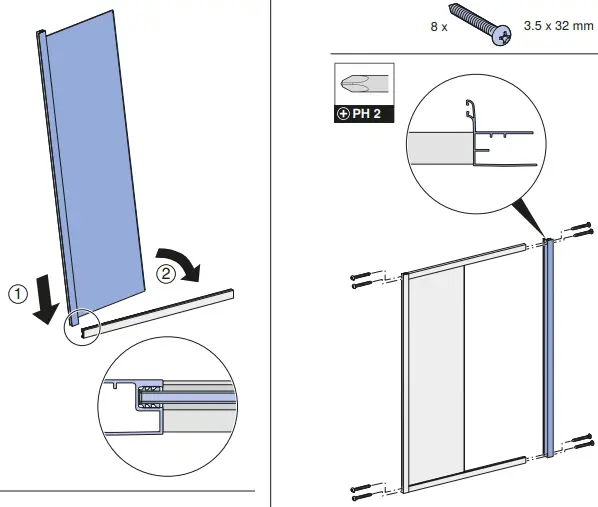 1

2

8 x

3.5 x 32 mm

PH 2