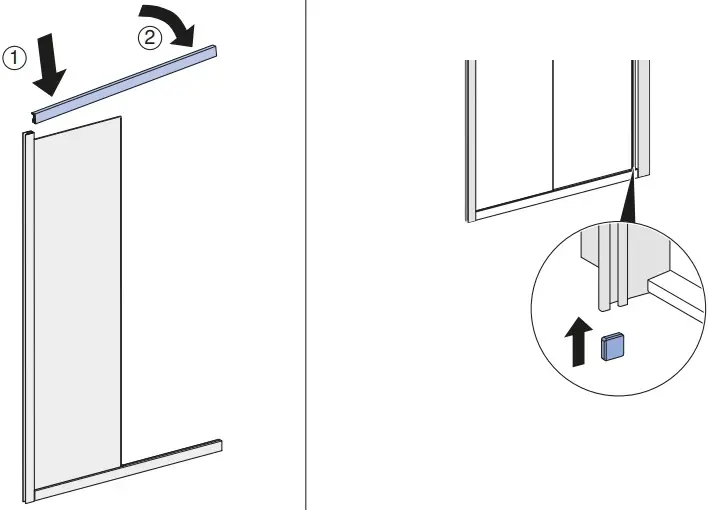 ①
②