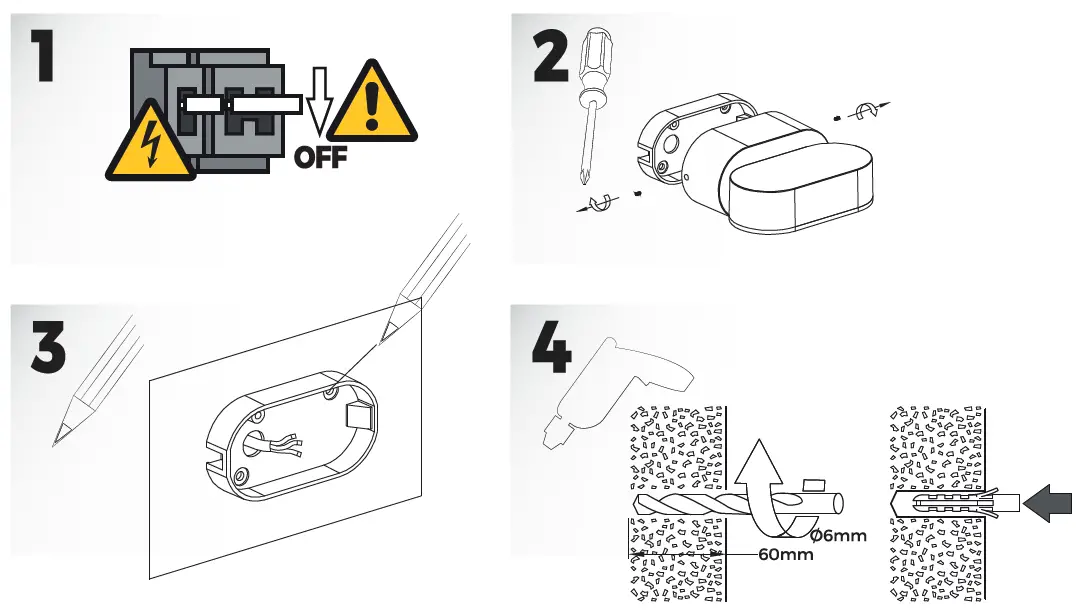 1

OFF

2

3

4

Ø6mm

60mm