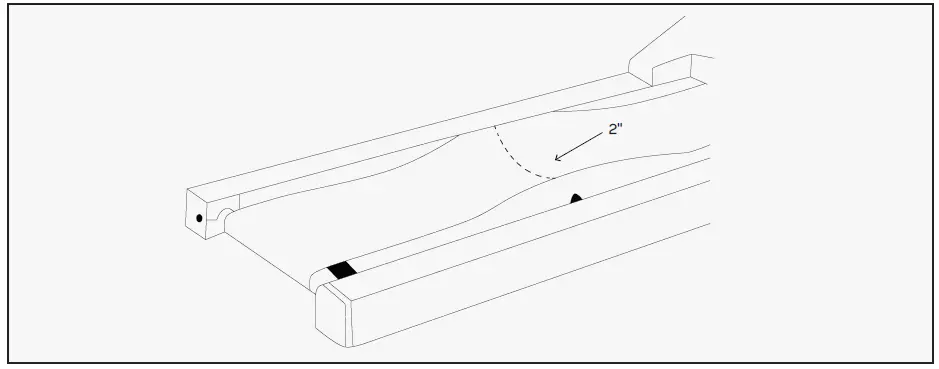 2"