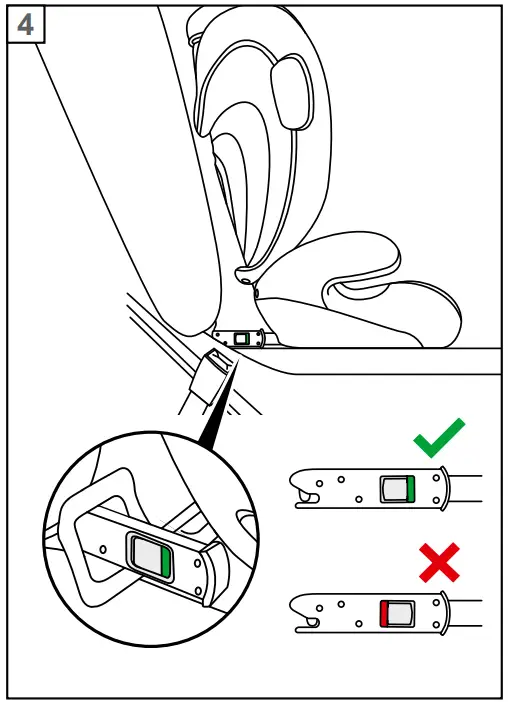 4