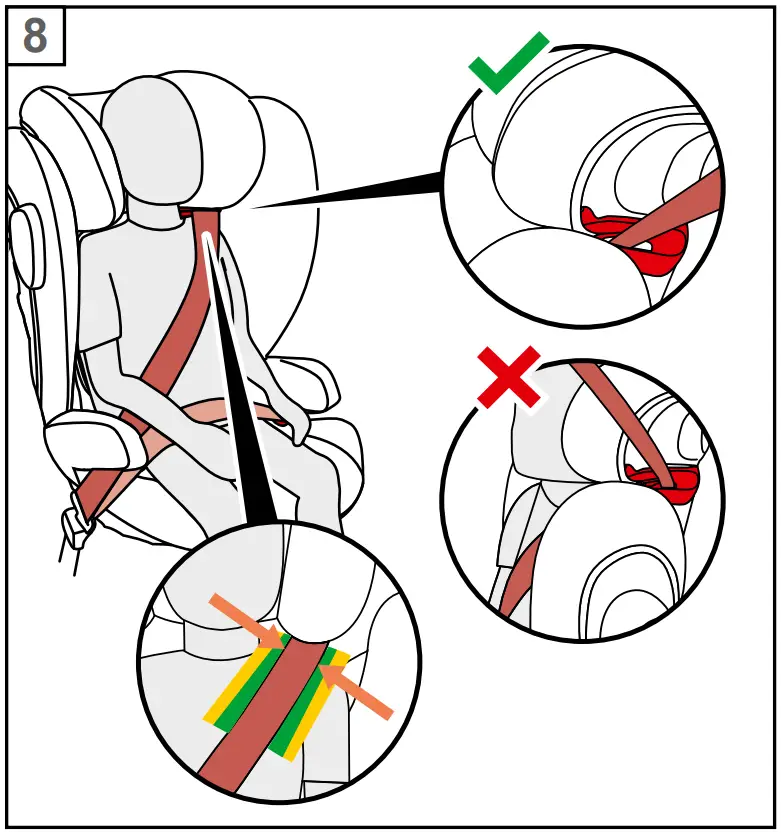 8