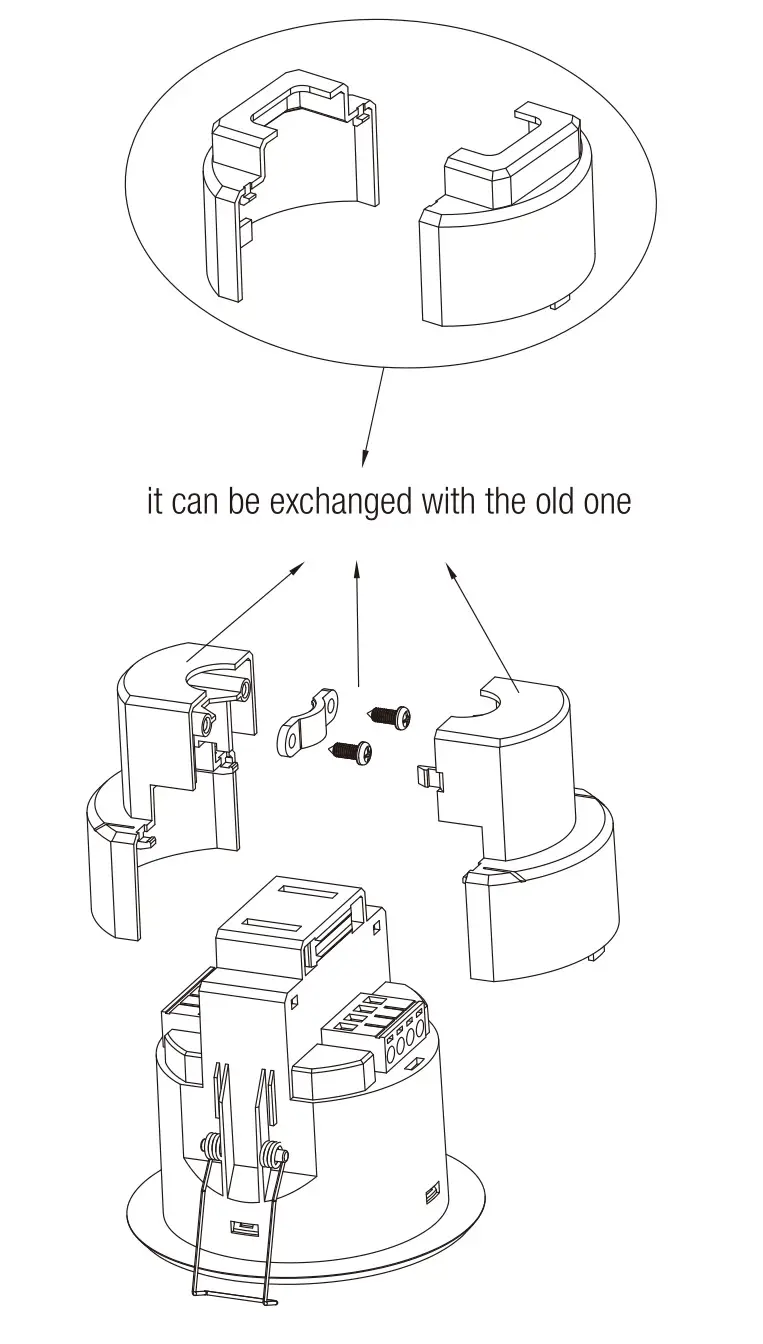 it can be exchanged with the old one