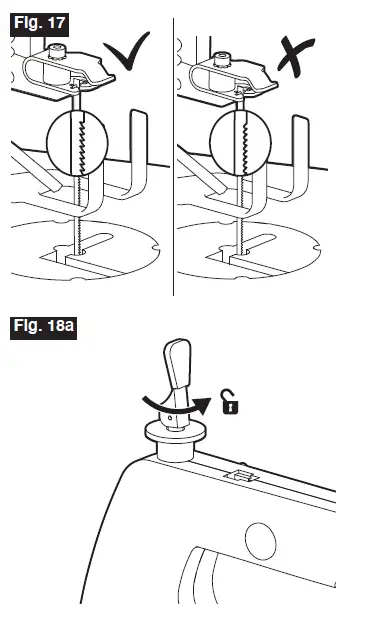 Fig. 17

Fig. 18a