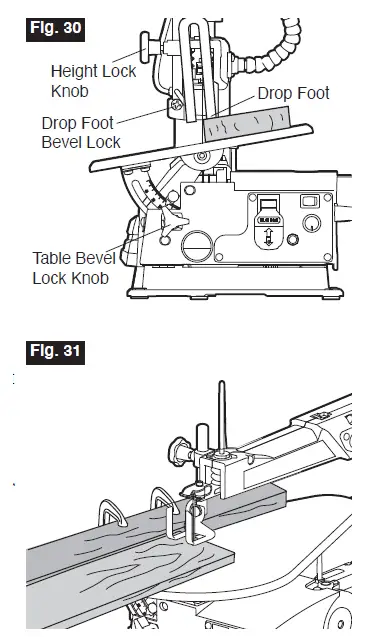 Fig. 30

Height Lock Knob

Drop Foot

Drop Foot Bevel Lock

Table Bevel Lock Knob

Fig. 31