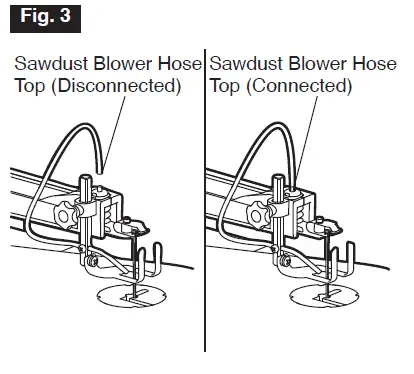 Fig. 3

Sawdust Blower Hose Top (Disconnected)

Sawdust Blower Hose Top (Connected)