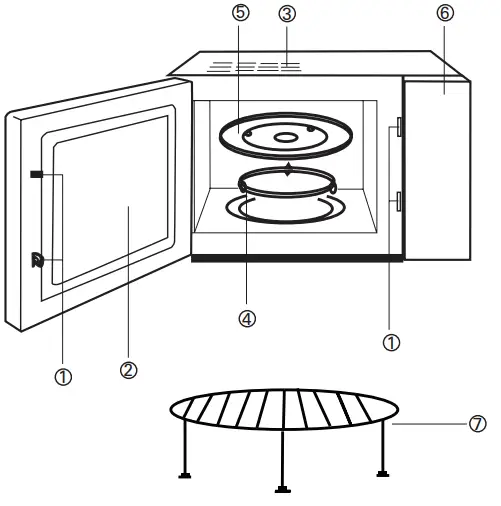 ⑤ ③ ⑥

④

①

① ②

⑦