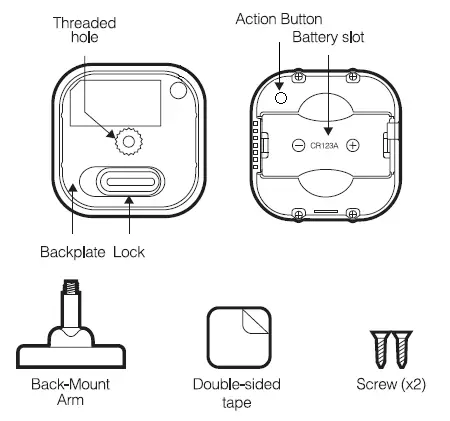 Threaded hole

Action Button

Battery slot

CR123A

Backplate Lock

Back-Mount Arm

Double-sided tape

Screw (x2)