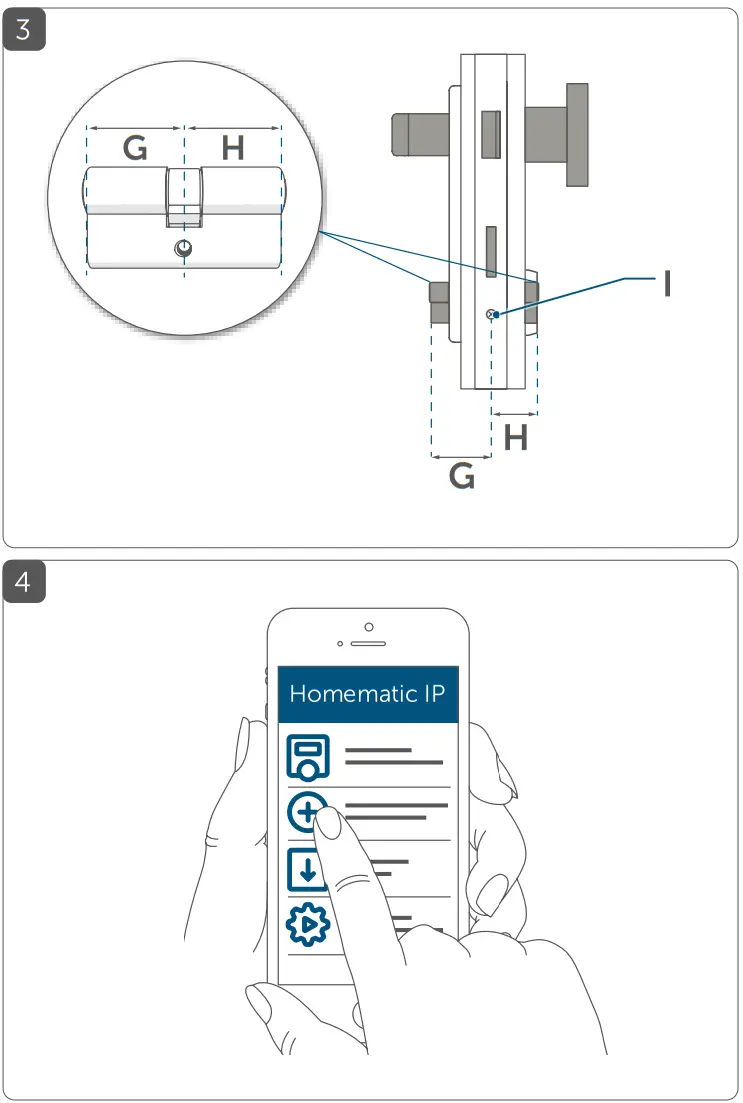 3

G H

I

H

G

4

Homematic IP