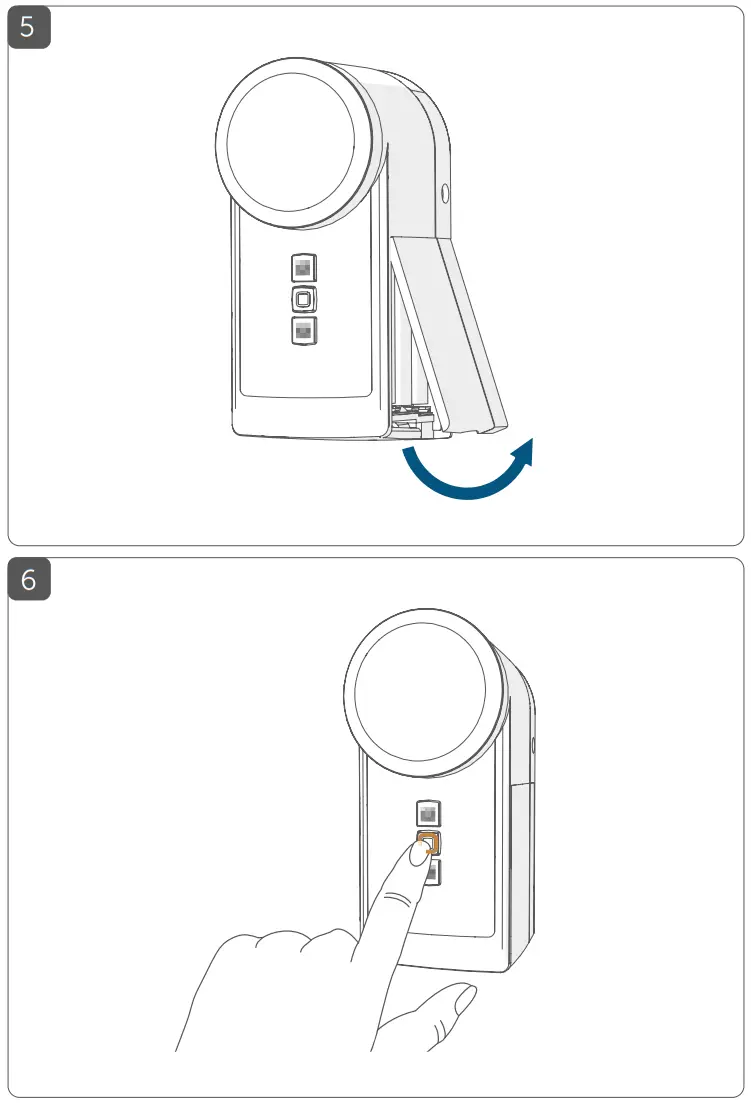 5

6