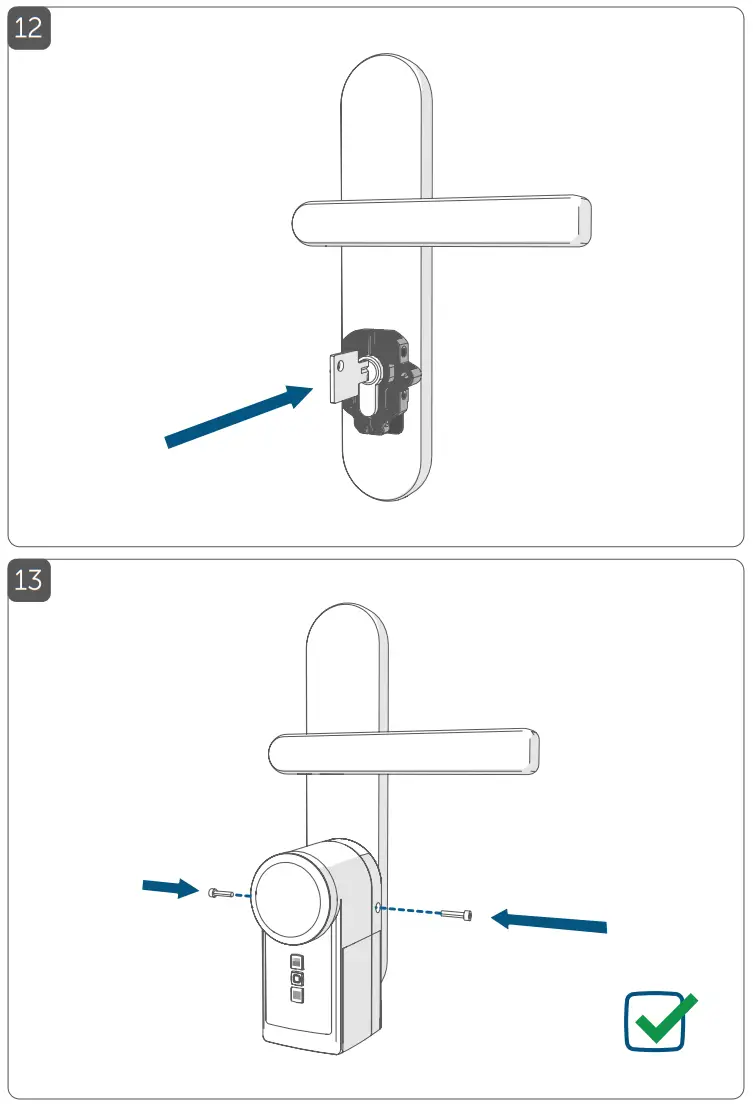 12

13