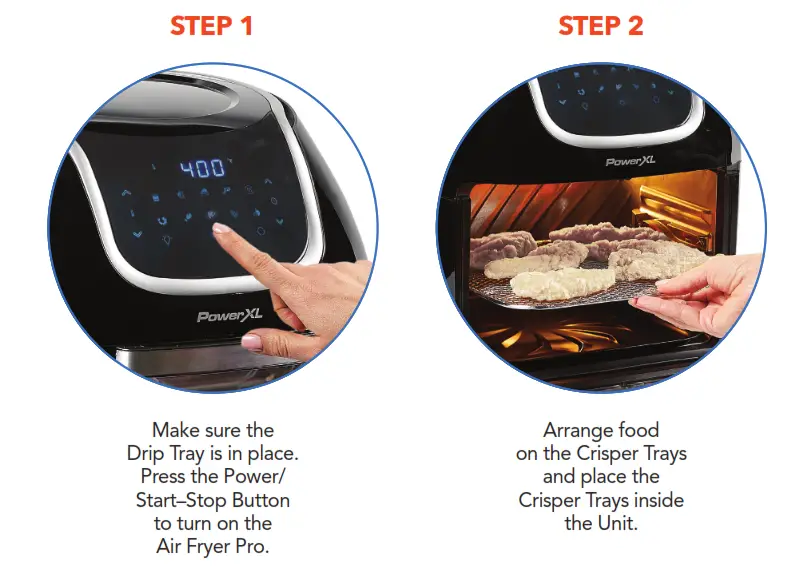 STEP 1

400

PowerXL

Make sure the Drip Tray is in place. Press the Power/ Start–Stop Button to turn on the Air Fryer Pro.

STEP 2

PowerXL

Arrange food on the Crisper Trays and place the Crisper Trays inside the Unit.